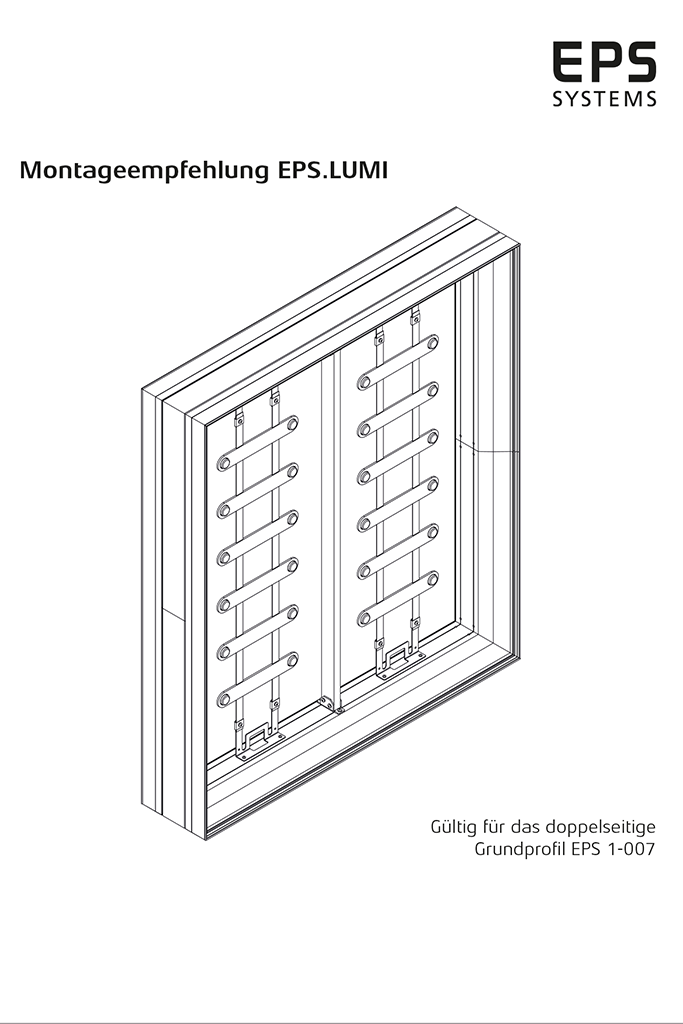 EPS
SYSTEMS

Montageempfehlung EPS.LUMI

Gültig für das doppelseitige
Grundprofil EPS 1-007